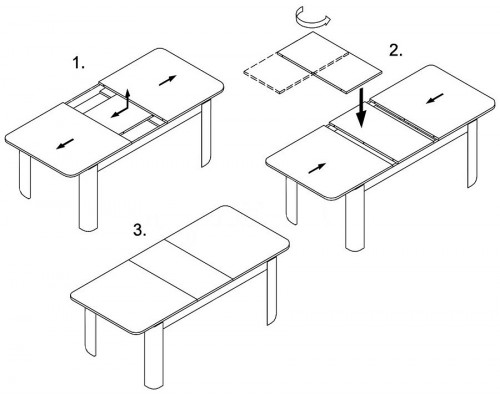 1.

2.

3.